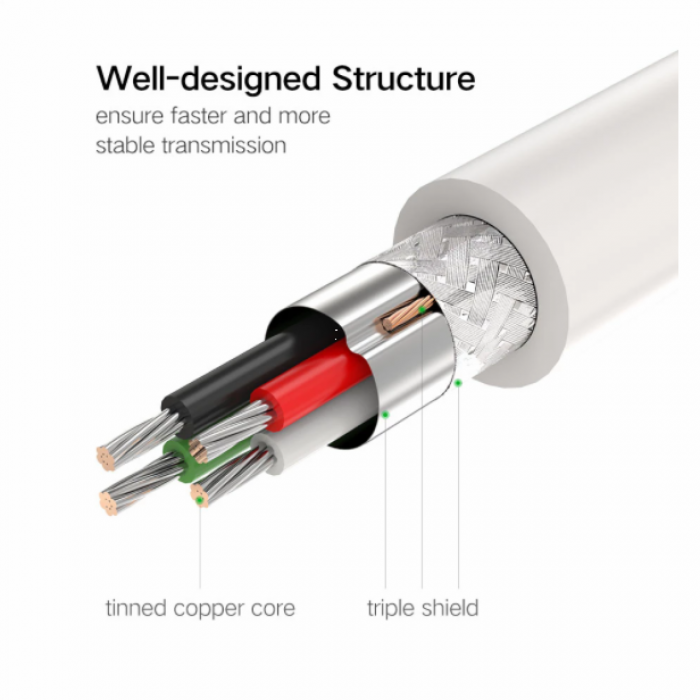 Well-designed Structure
ensure faster and more stable transmission

tinned copper core

triple shield